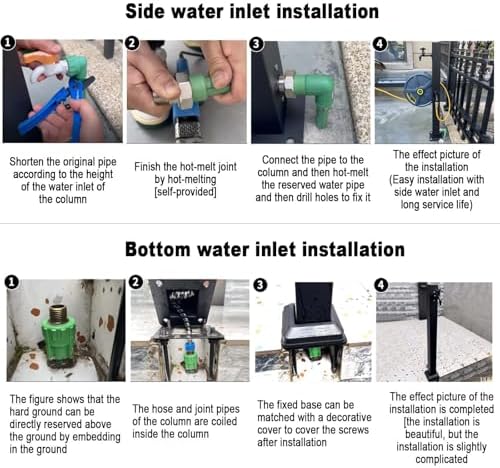 Side water inlet installation

1

Shorten the original pipe according to the height of the water inlet of the column

2

Finish the hot-melt joint by hot-melting [self-provided]

3

Connect the pipe to the column and then hot-melt the reserved water pipe and then drill holes to fix it

4

The effect picture of the installation (Easy installation with side water inlet and long service life)

Bottom water inlet installation

1

The figure shows that the hard ground can be directly reserved above the ground by embedding in the ground

2

The hose and joint pipes of the column are coiled inside the column

3

The fixed base can be matched with a decorative cover to cover the screws after installation

4

The effect picture of the installation is completed [the installation is beautiful, but the installation is slightly complicated