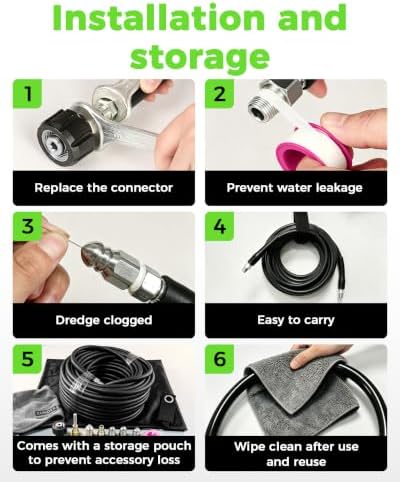 Installation and storage

1

Replace the connector

2

Prevent water leakage

3

Dredge clogged

4

Easy to carry

5

Comes with a storage pouch to prevent accessory loss

6

Wipe clean after use and reuse