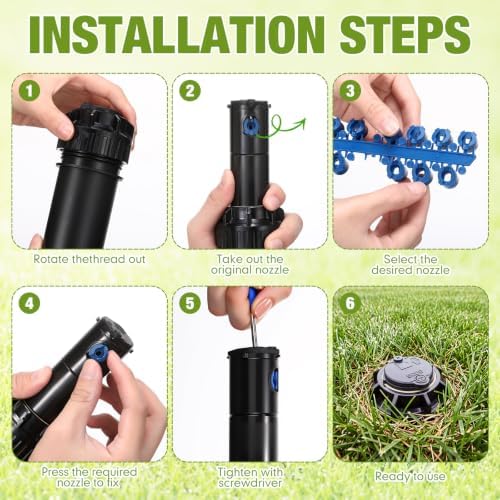 INSTALLATION STEPS

1

Rotate thethread out

2

Take out the original nozzle

3

Select the desired nozzle

4

Press the required nozzle to fix

5

Tighten with screwdriver

6

Ready to use