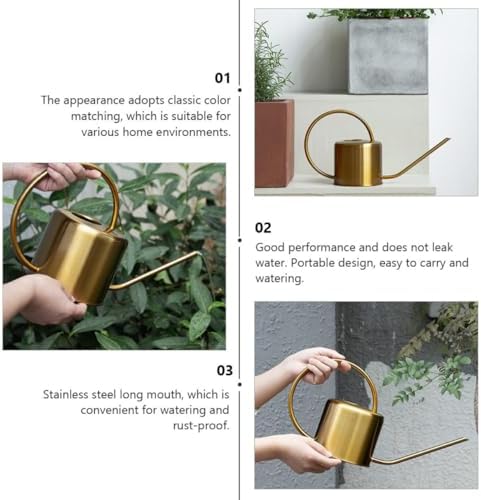 01

The appearance adopts classic color matching, which is suitable for various home environments.

02

Good performance and does not leak water. Portable design, easy to carry and watering.

03

Stainless steel long mouth, which is convenient for watering and rust-proof.