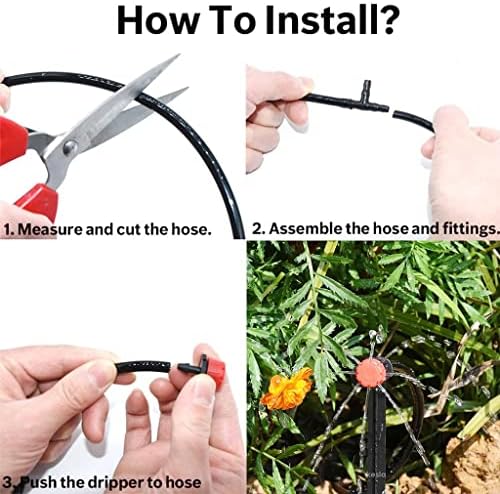 How To Install?

1. Measure and cut the hose.

2. Assemble the hose and fittings.

3. Push the dripper to hose