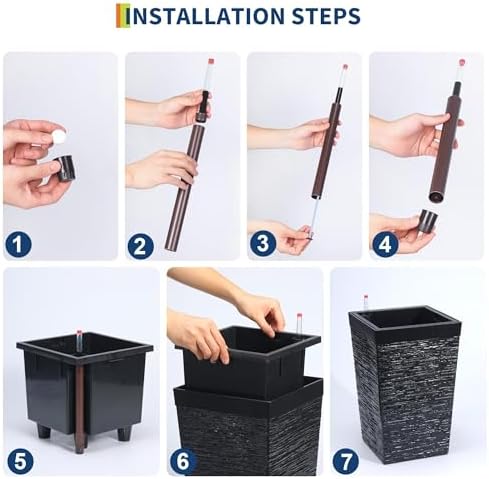 INSTALLATION STEPS

1

2

3

4

5

6

7