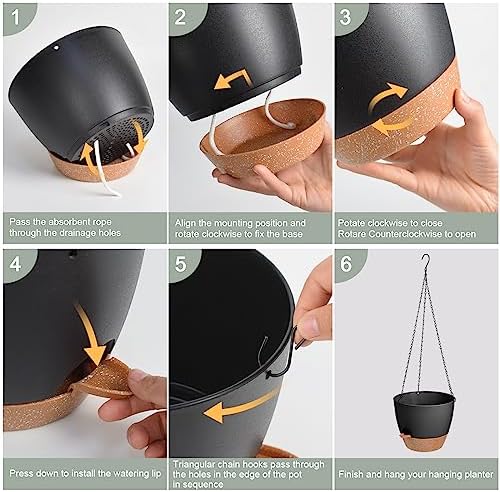 1

Pass the absorbent rope through the drainage holes

2

Align the mounting position and rotate clockwise to fix the base

3

Potate clockwise to close
Rotare Counterclockwise to open

4

Press down to install the watering lip

5

Triangular chain hooks pass through the holes in the edge of the pot in sequence

6

Finish and hang your hanging planter