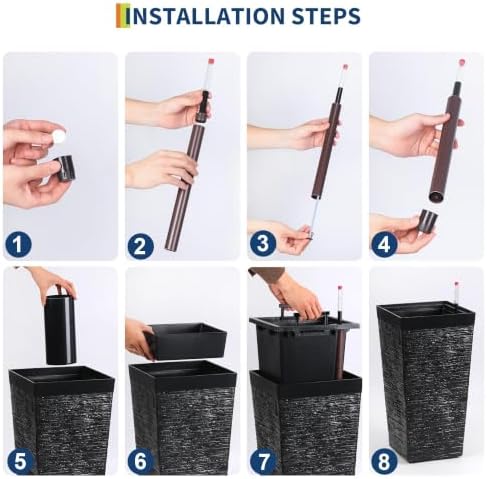 INSTALLATION STEPS

1

2

3

4

5

6

7

8