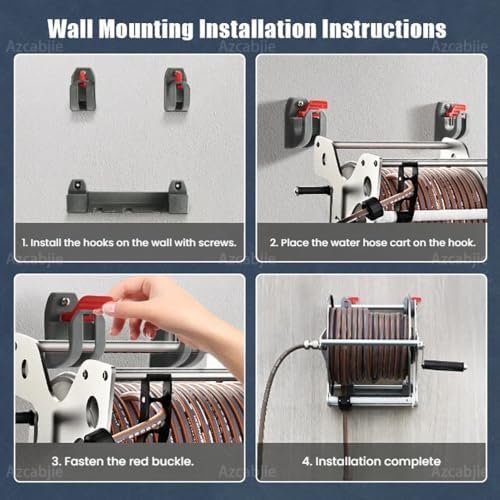 Wall Mounting Installation Instructions

1. Install the hooks on the wall with screws.

2. Place the water hose cart on the hook.

3. Fasten the red buckle.

4. Installation complete

Azcabjie